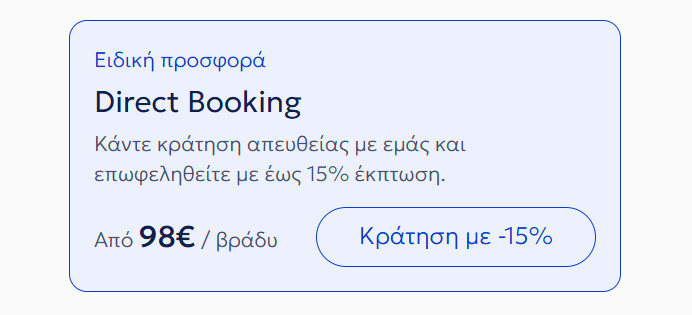 Ειδική προσφορά

Direct Booking

Κάντε κράτηση απευθείας με εμάς και επωφεληθείτε με έως 15% έκπτωση.

Από 98€ / βράδυ

Κράτηση με -15%